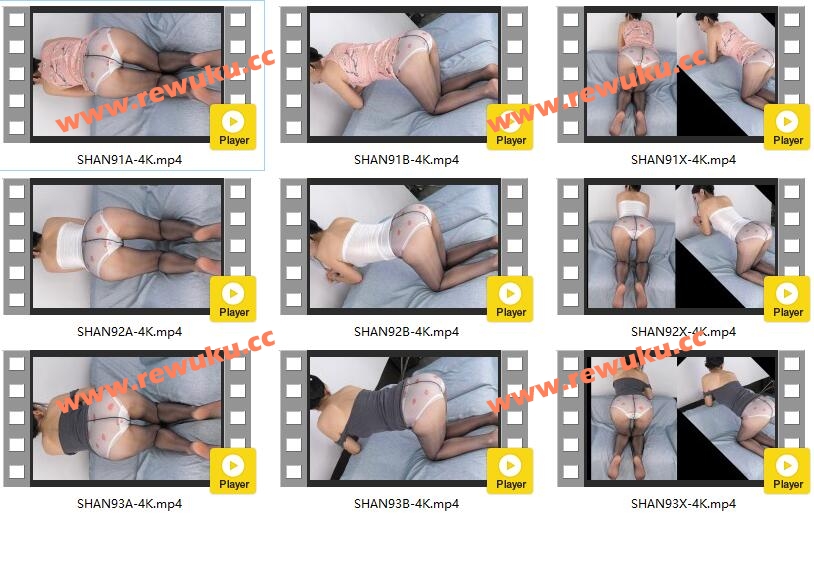 www.rewuku.cc
Player
SHAN91A-4K.mp4
Player
SHAN91B-4K.mp4
www.rewuku.cc
Player
SHAN91X-4K.mp4
Player
SHAN92A-4K.mp4
Player
SHAN92B-4K.mp4
Player
SHAN92X-4K.mp4
www.rewuku.cc
Player
SHAN93A-4K.mp4
Player
SHAN93B-4K.mp4
www.rewuku.cc
Player
SHAN93X-4K.mp4